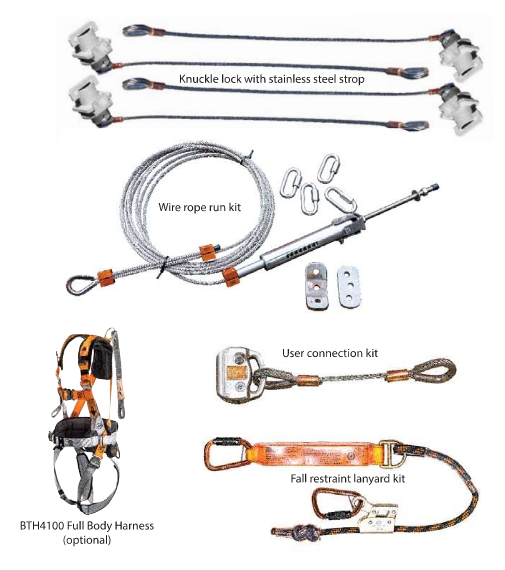 Knuckle lock with stainless steel strop

Wire rope run kit

User connection kit

Fall restraint lanyard kit

BTH4100 Full Body Harness (optional)